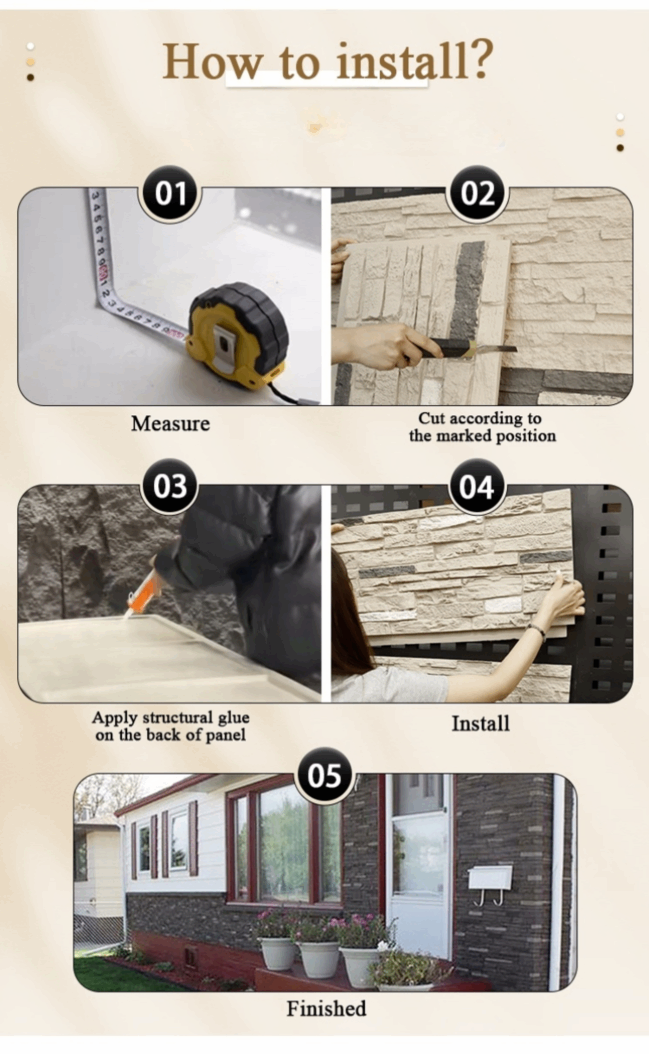 How to install?

01

Measure

02

Cut according to the marked position

03

Apply structural glue on the back of panel

04

Install

05

Finished